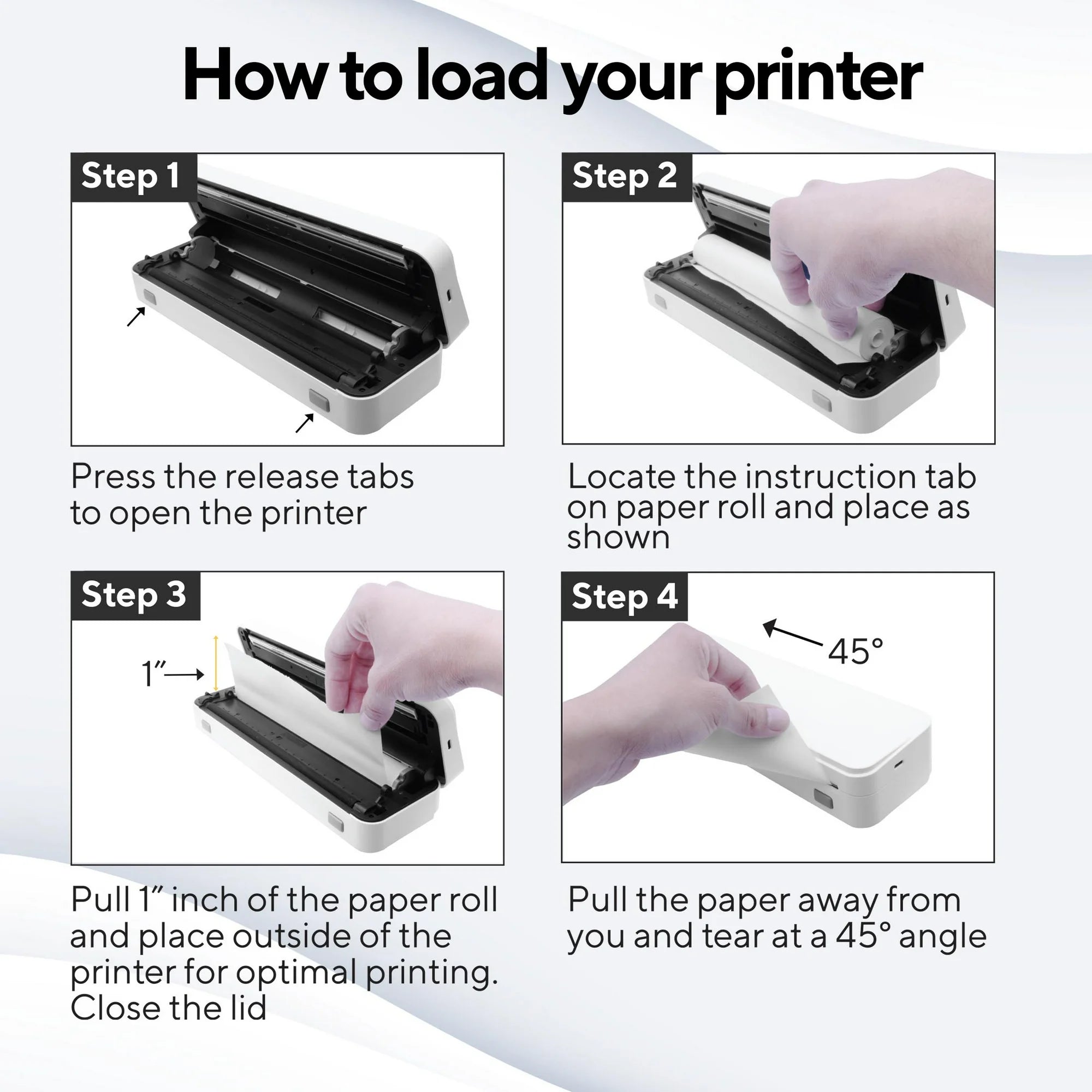 How to load your printer

Step 1

Press the release tabs to open the printer

Step 2

Locate the instruction tab on paper roll and place as shown

Step 3

1″

Pull 1″ inch of the paper roll and place outside of the printer for optimal printing. Close the lid

Step 4

45°

Pull the paper away from you and tear at a 45° angle